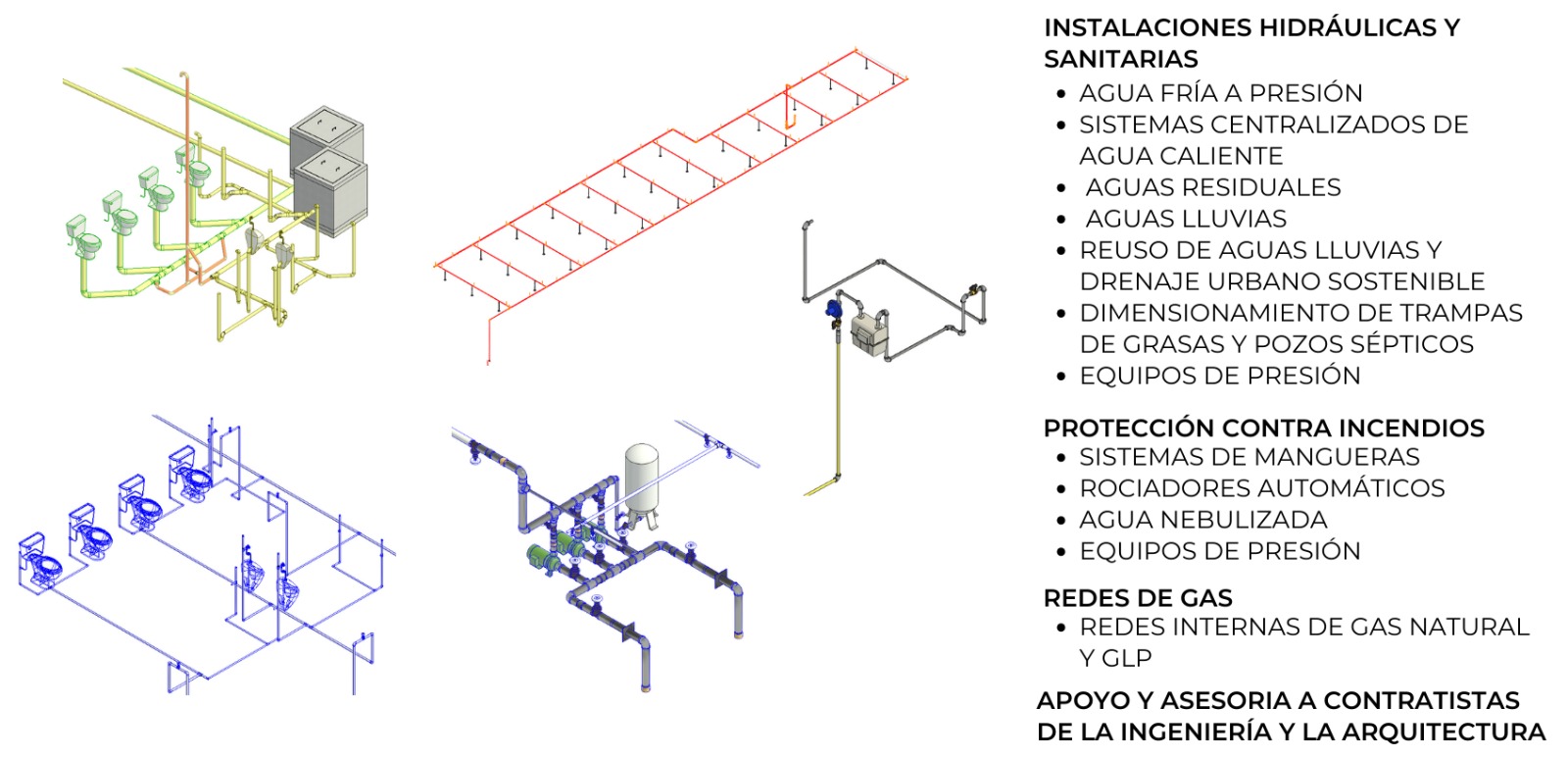 INSTALACIONES HIDRÁULICAS Y SANITARIAS
• AGUA FRÍA A PRESIÓN
• SISTEMAS CENTRALIZADOS DE AGUA CALIENTE
• AGUAS RESIDUALES
• AGUAS LLUVIAS
• REUSO DE AGUAS LLUVIAS Y DRENAJE URBANO SOSTENIBLE
• DIMENSIONAMIENTO DE TRAMPAS DE GRASAS Y POZOS SÉPTICOS
• EQUIPOS DE PRESIÓN

PROTECCIÓN CONTRA INCENDIOS
• SISTEMAS DE MANGUERAS
• ROCIADORES AUTOMÁTICOS
• AGUA NEBULIZADA
• EQUIPOS DE PRESIÓN

REDES DE GAS
• REDES INTERNAS DE GAS NATURAL Y GLP

APOYO Y ASESORIA A CONTRATISTAS DE LA INGENIERÍA Y LA ARQUITECTURA